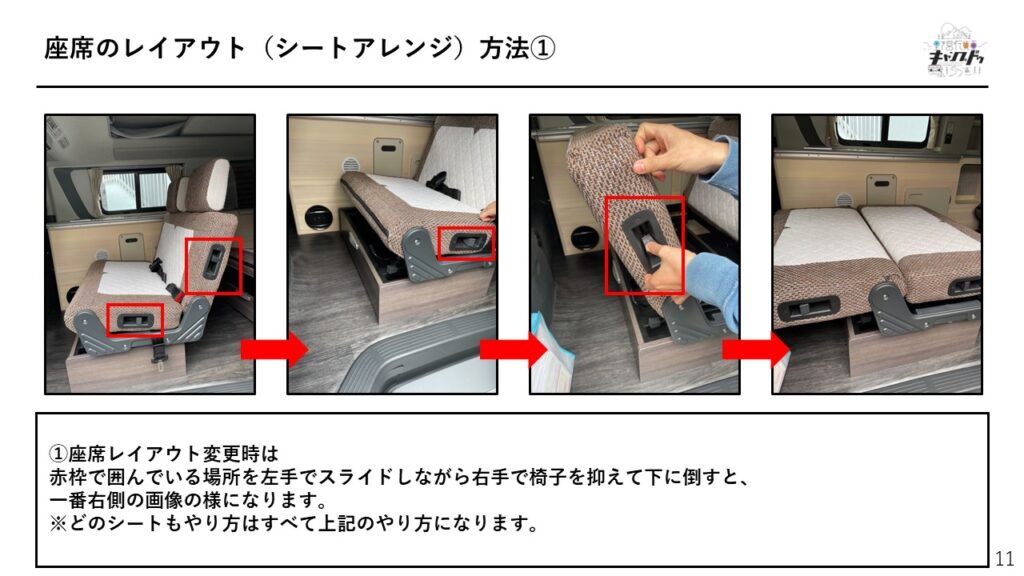 座席のレイアウト（シートアレンジ）方法①

キャンドゥ

①座席レイアウト変更時は
赤枠で囲んでいる場所を左手でスライドしながら右手で椅子を抑えて下に倒すと、
一番右側の画像の様になります。
※どのシートもやり方はすべて上記のやり方になります。

11