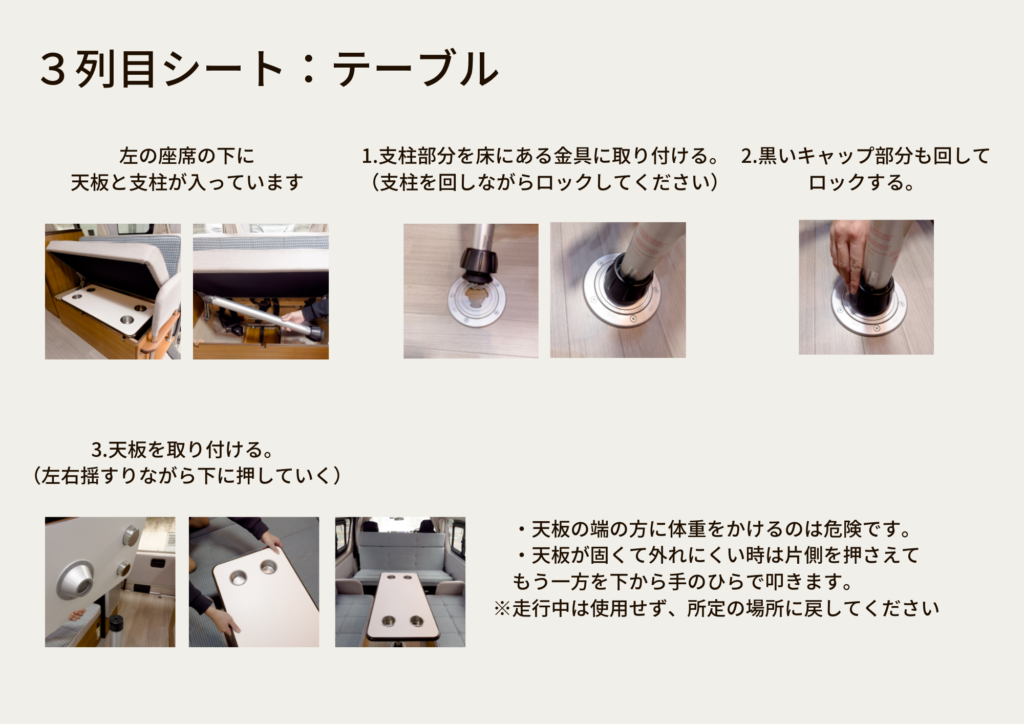 ３列目シート：テーブル

左の座席の下に
天板と支柱が入っています

1.支柱部分を床にある金具に取り付ける。
（支柱を回しながらロックしてください）

2.黒いキャップ部分も回して
ロックする。

3.天板を取り付ける。
（左右揺すりながら下に押していく）

・天板の端の方に体重をかけるのは危険です。
・天板が固くて外れにくい時は片側を押さえて
もう一方を下から手のひらで叩きます。
※走行中は使用せず、所定の場所に戻してください