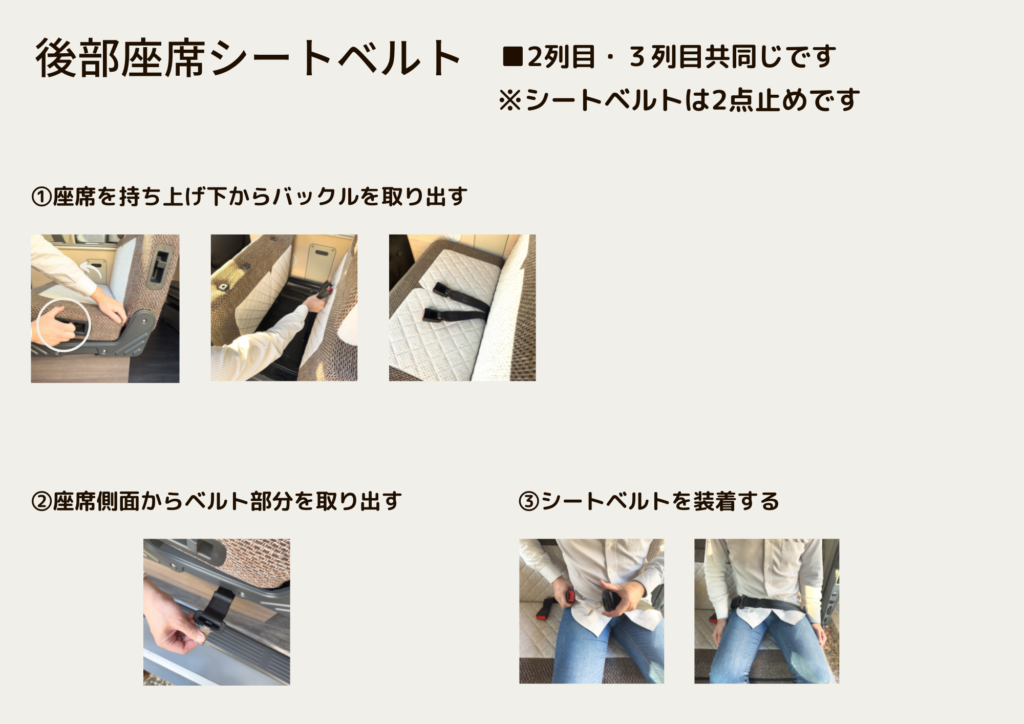 後部座席シートベルト

■2列目・３列目共同じです
※シートベルトは2点止めです

①座席を持ち上げ下からバックルを取り出す

②座席側面からベルト部分を取り出す

③シートベルトを装着する